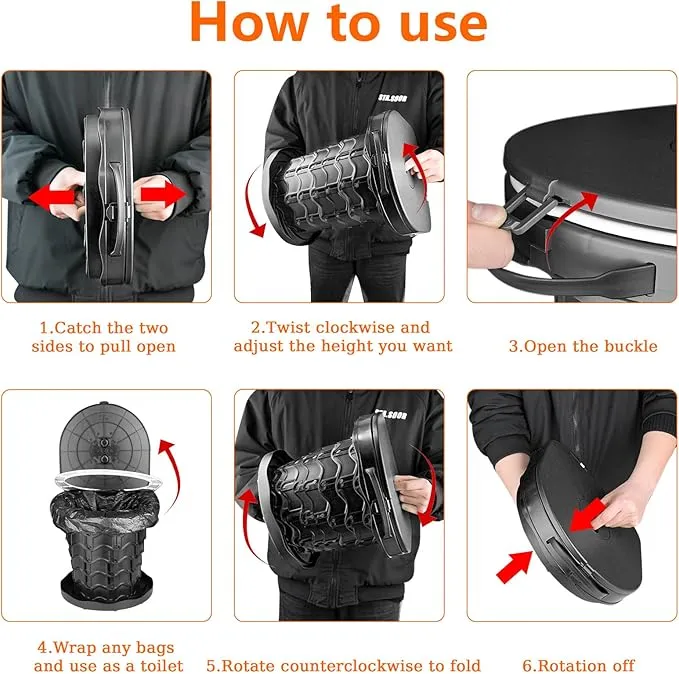 How to use

STILSOOR

1.Catch the two sides to pull open

2.Twist clockwise and adjust the height you want

3.Open the buckle

STILSOOR

4.Wrap any bags and use as a toilet

5.Rotate counterclockwise to fold

6.Rotation off